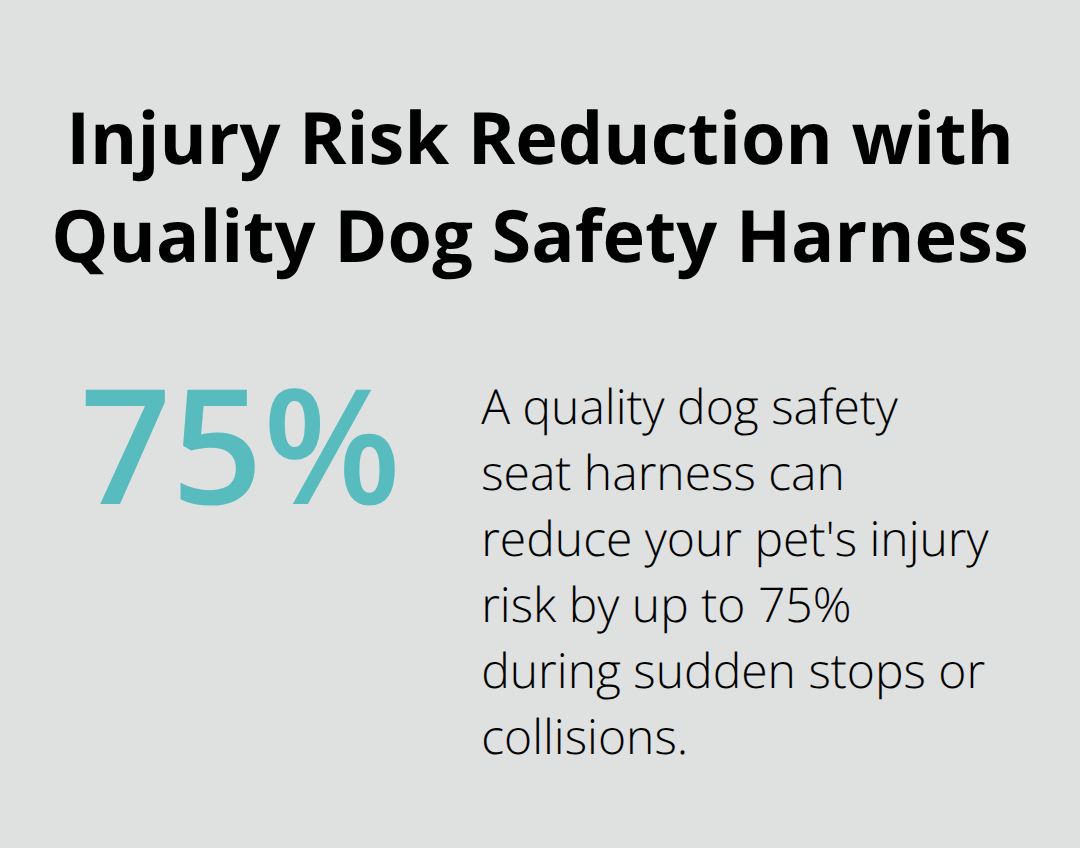 Injury Risk Reduction with Quality Dog Safety Harness

75%

A quality dog safety seat harness can reduce your pet's injury risk by up to 75% during sudden stops or collisions.