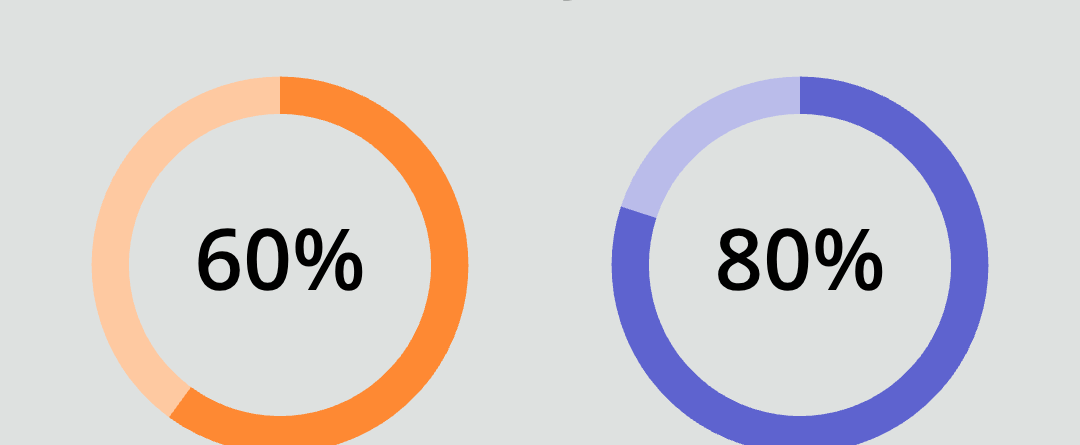 60%

80%