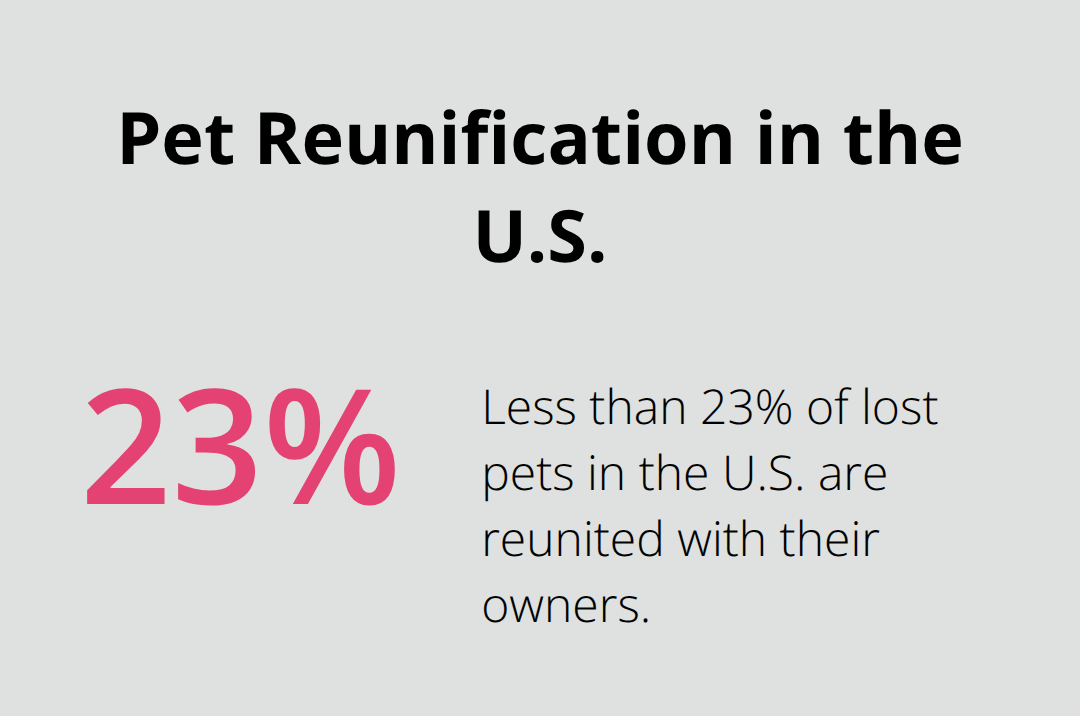 Pet Reunification in the U.S.

23%

Less than 23% of lost pets in the U.S. are reunited with their owners.