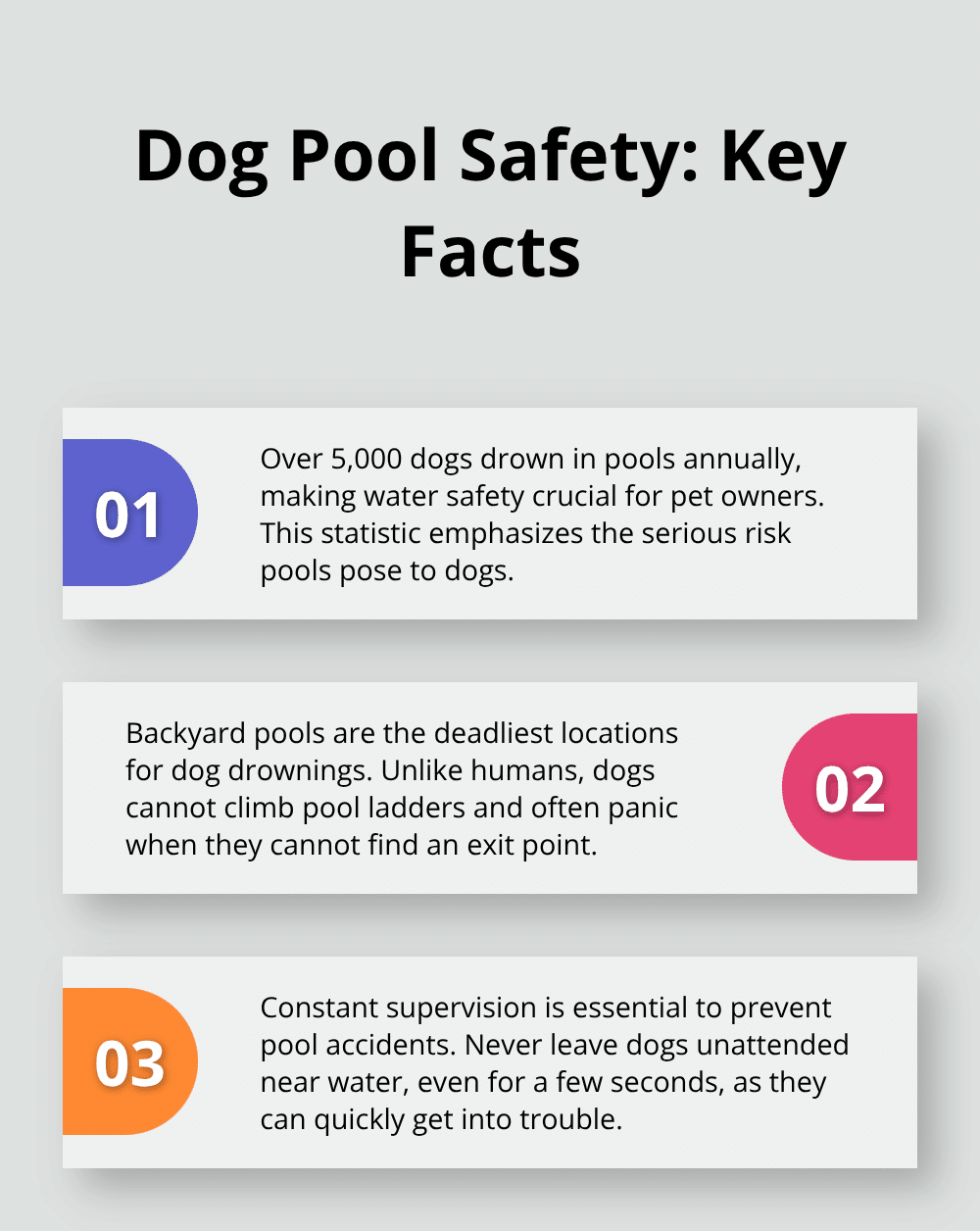 Dog Pool Safety: Key Facts

01

Over 5,000 dogs drown in pools annually, making water safety crucial for pet owners. This statistic emphasizes the serious risk pools pose to dogs.

Backyard pools are the deadliest locations for dog drownings. Unlike humans, dogs cannot climb pool ladders and often panic when they cannot find an exit point.

02

03

Constant supervision is essential to prevent pool accidents. Never leave dogs unattended near water, even for a few seconds, as they can quickly get into trouble.