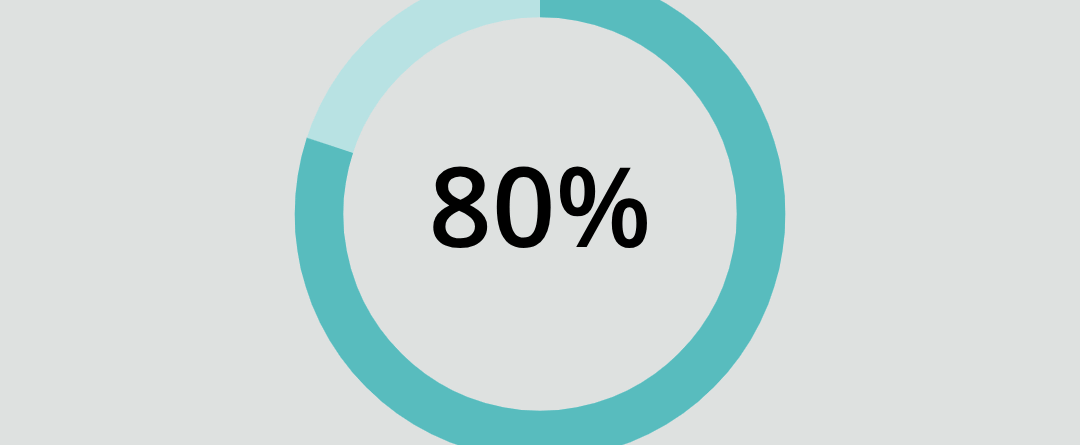 80%