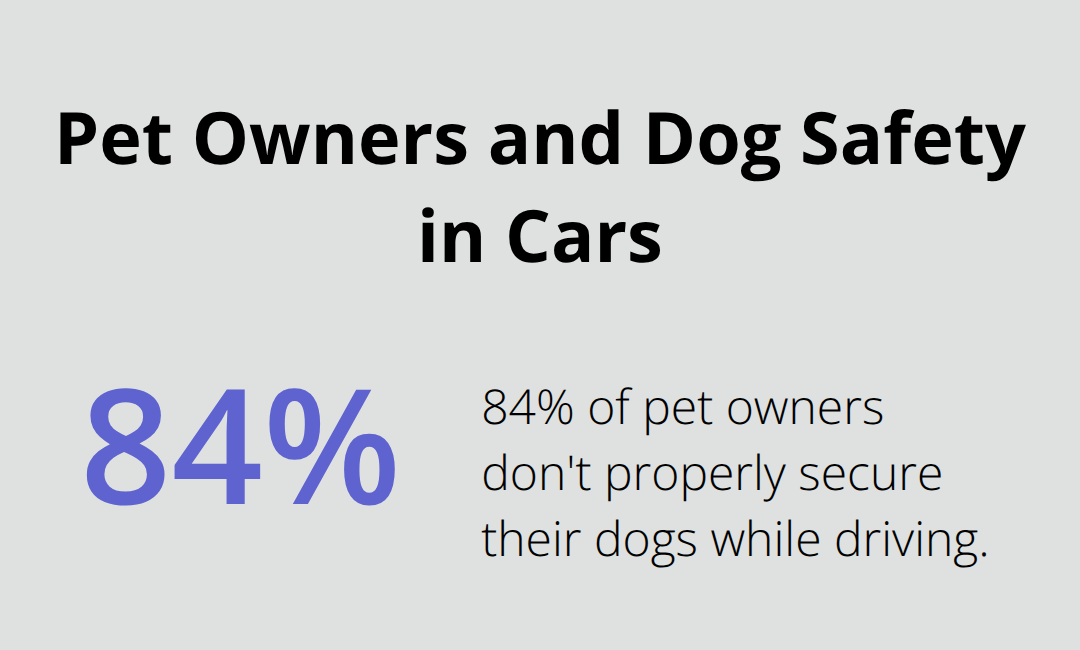 Pet Owners and Dog Safety in Cars

84%

84% of pet owners don't properly secure their dogs while driving.