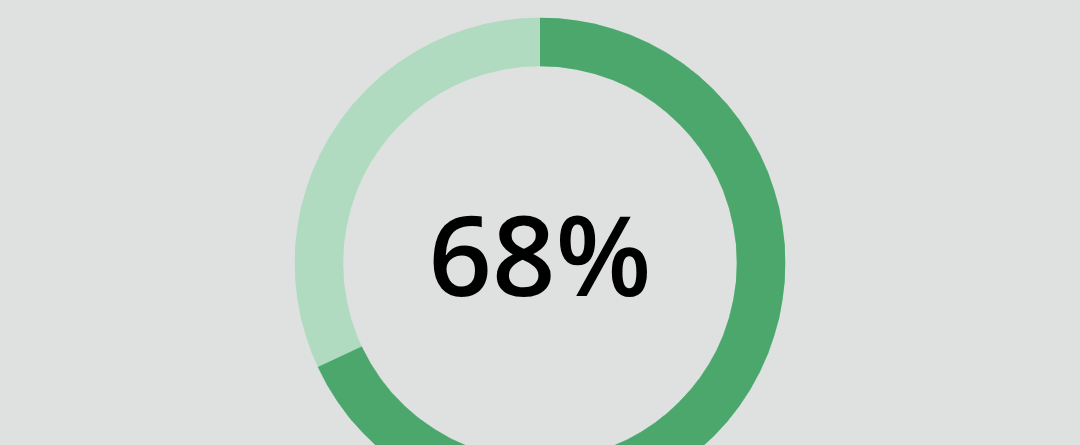 68%