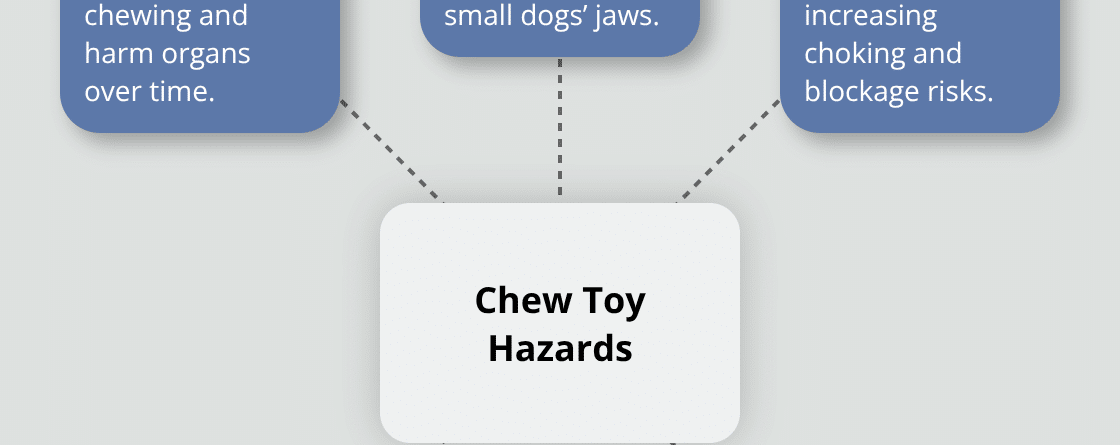 chewing and harm organs over time.

small dogs' jaws.

increasing choking and blockage risks.

Chew Toy Hazards