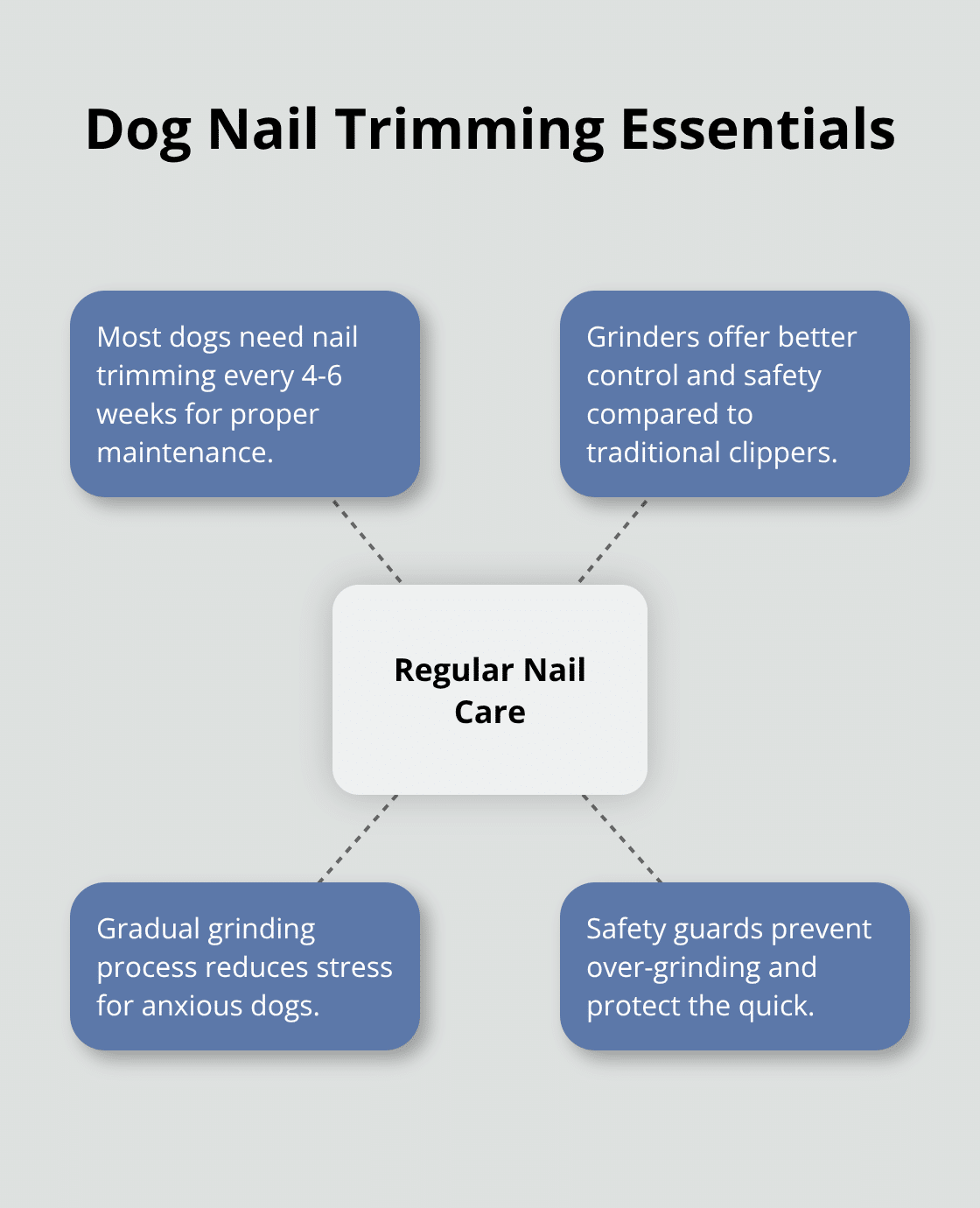 Dog Nail Trimming Essentials

Most dogs need nail trimming every 4-6 weeks for proper maintenance.

Grinders offer better control and safety compared to traditional clippers.

Regular Nail Care

Gradual grinding process reduces stress for anxious dogs.

Safety guards prevent over-grinding and protect the quick.