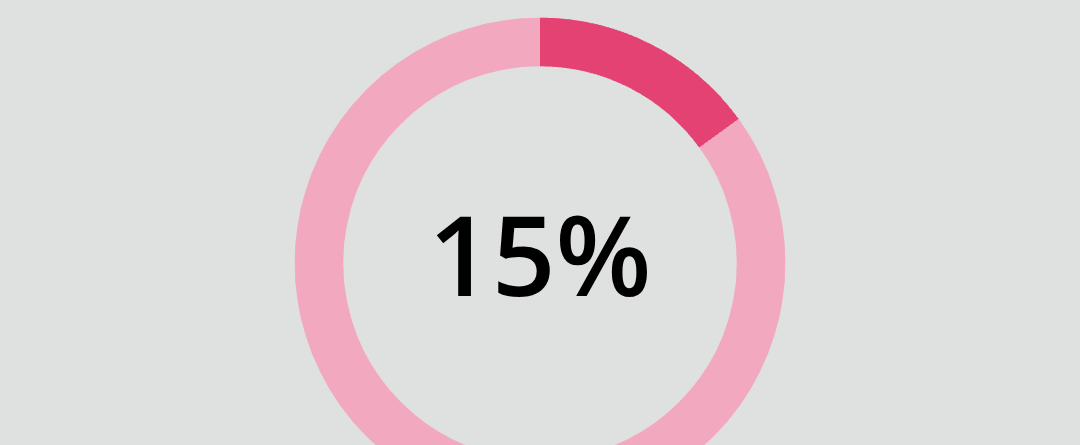 15%