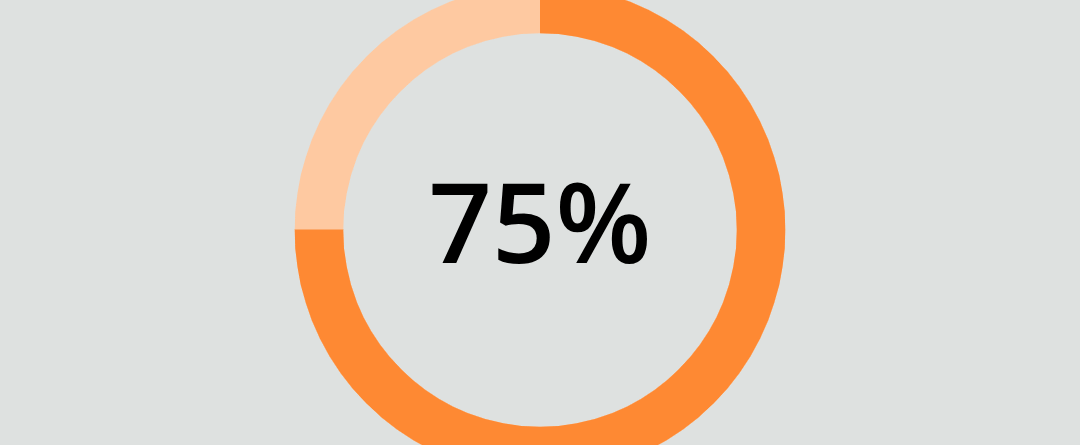 75%