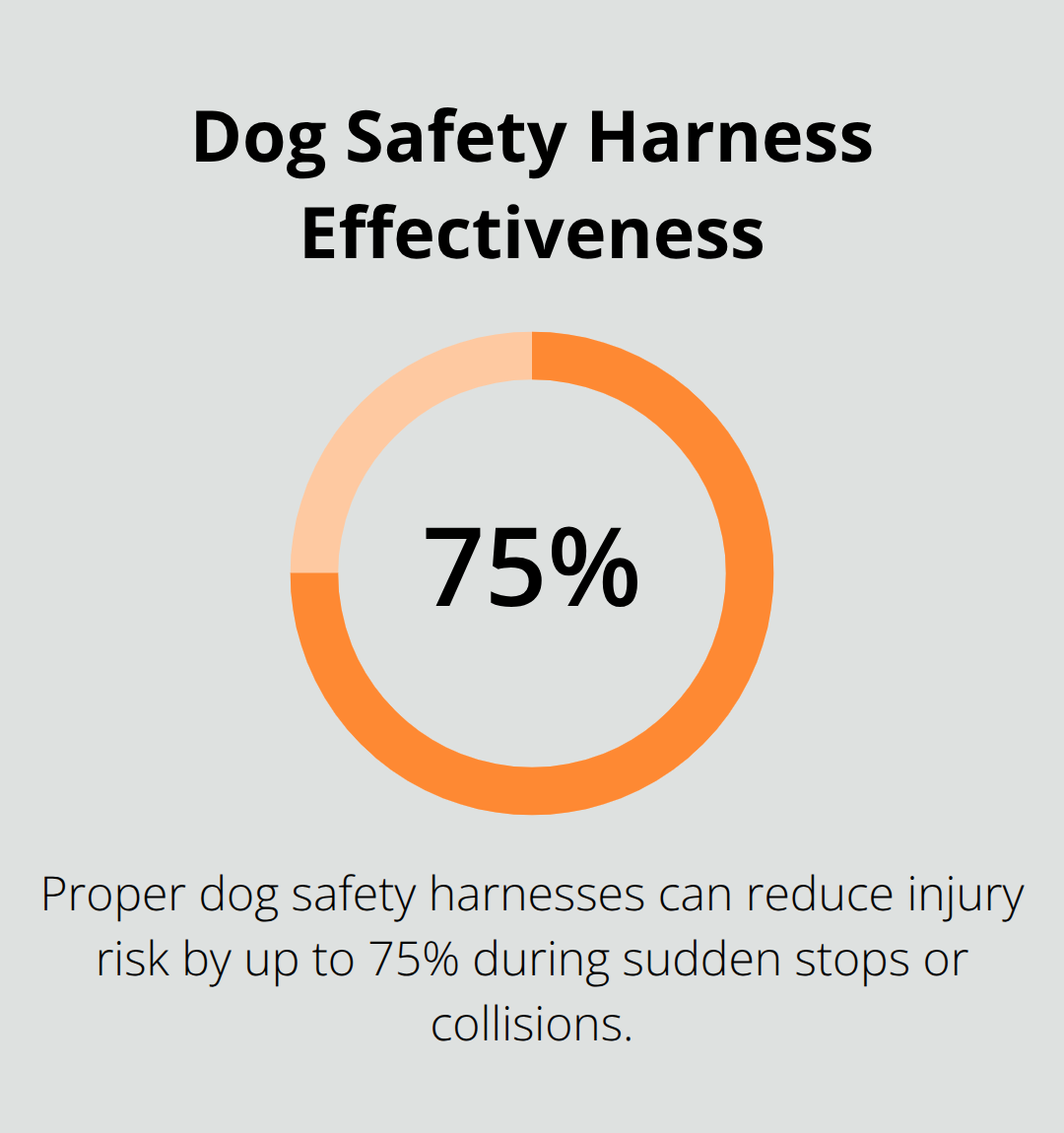 Dog Safety Harness Effectiveness

75%

Proper dog safety harnesses can reduce injury risk by up to 75% during sudden stops or collisions.