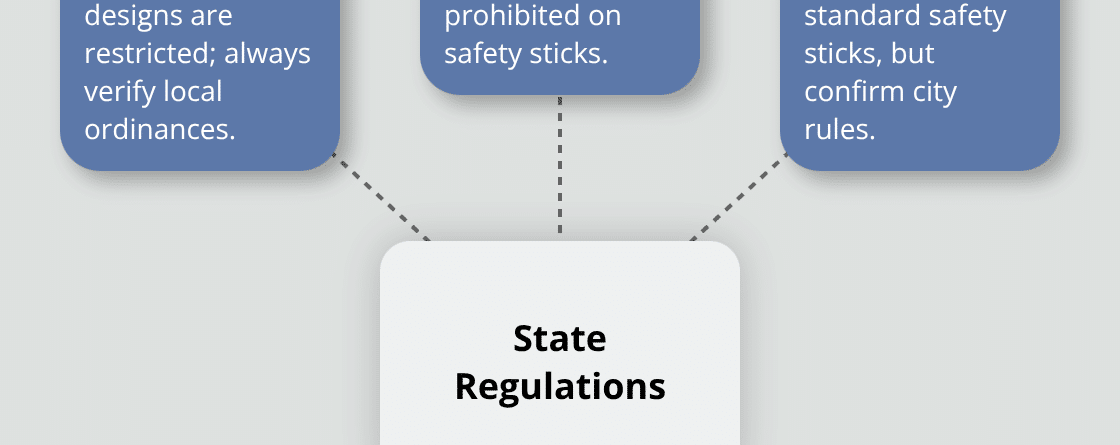 designs are restricted; always verify local ordinances.

prohibited on safety sticks.

standard safety sticks, but confirm city rules.

State Regulations