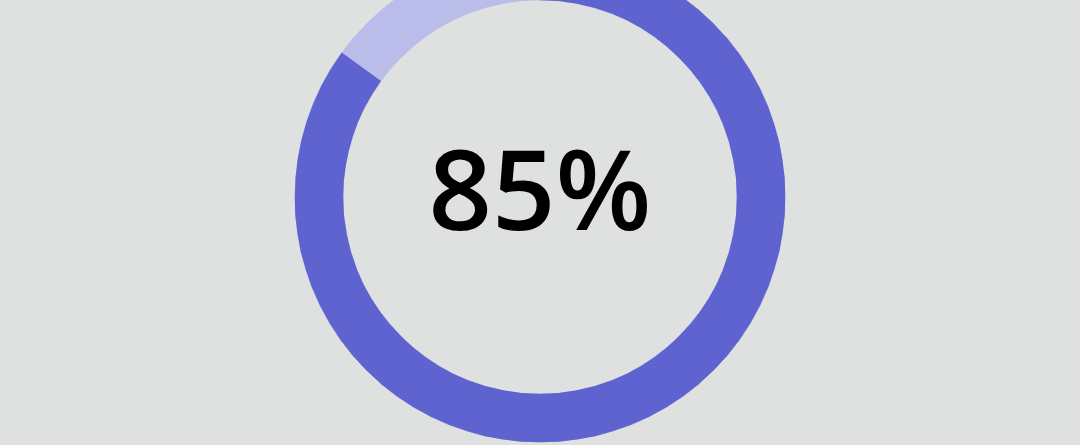 85%