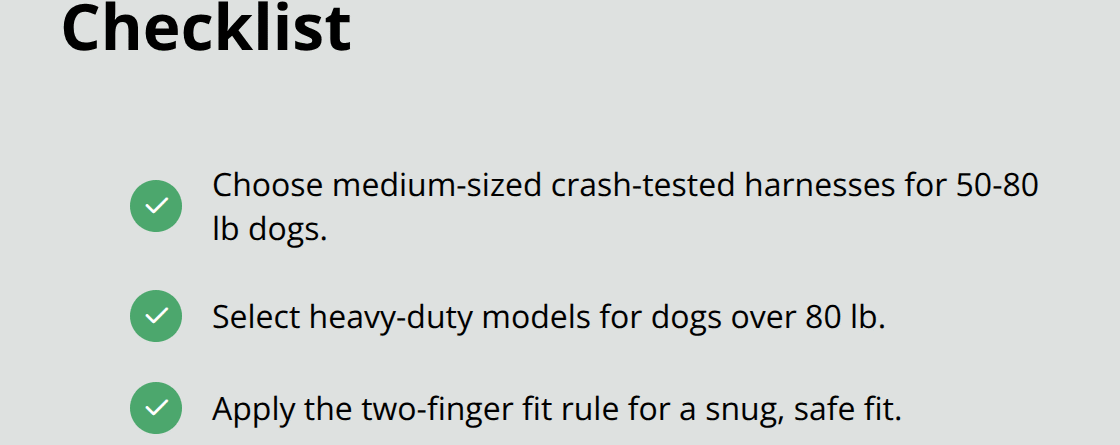 Checklist

Choose medium-sized crash-tested harnesses for 50-80 lb dogs.

Select heavy-duty models for dogs over 80 lb.

Apply the two-finger fit rule for a snug, safe fit.