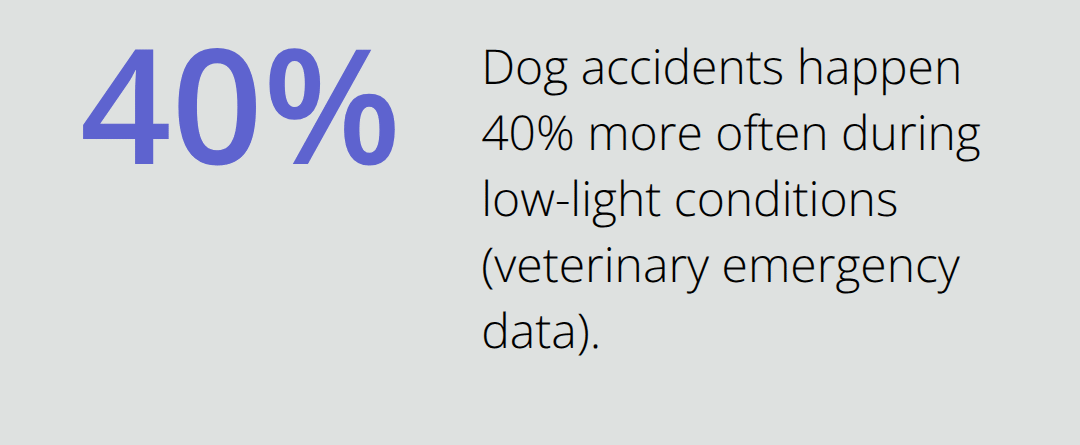 40%

Dog accidents happen 40% more often during low-light conditions (veterinary emergency data).