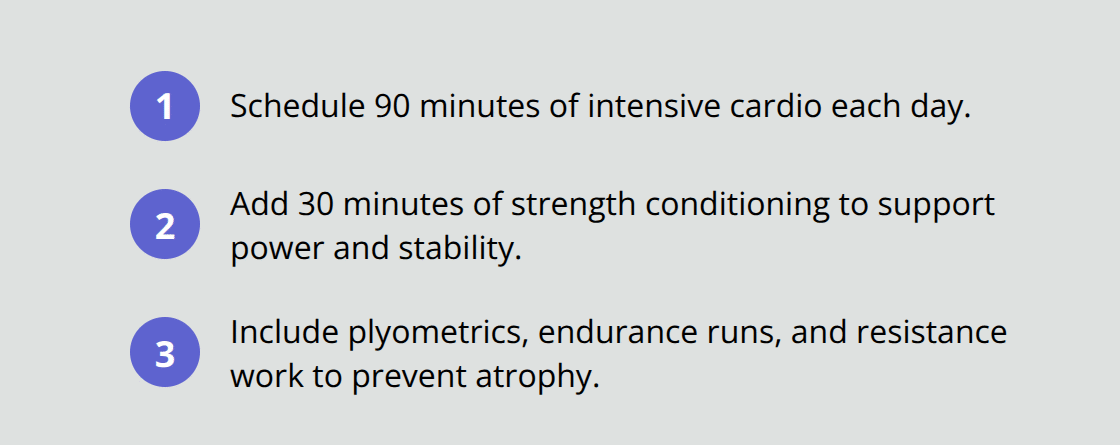 1 Schedule 90 minutes of intensive cardio each day.

2 Add 30 minutes of strength conditioning to support power and stability.

3 Include plyometrics, endurance runs, and resistance work to prevent atrophy.