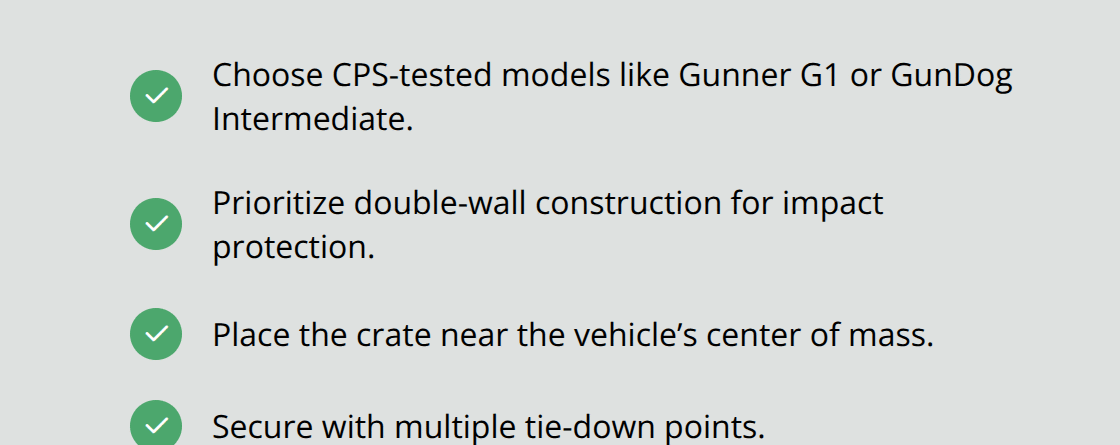 Choose CPS-tested models like Gunner G1 or GunDog Intermediate.

Prioritize double-wall construction for impact protection.

Place the crate near the vehicle’s center of mass.

Secure with multiple tie-down points.