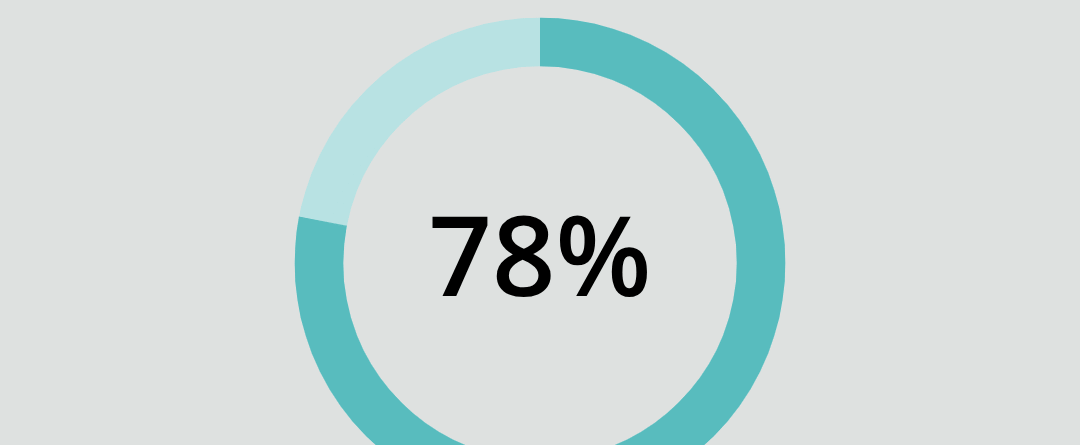 78%