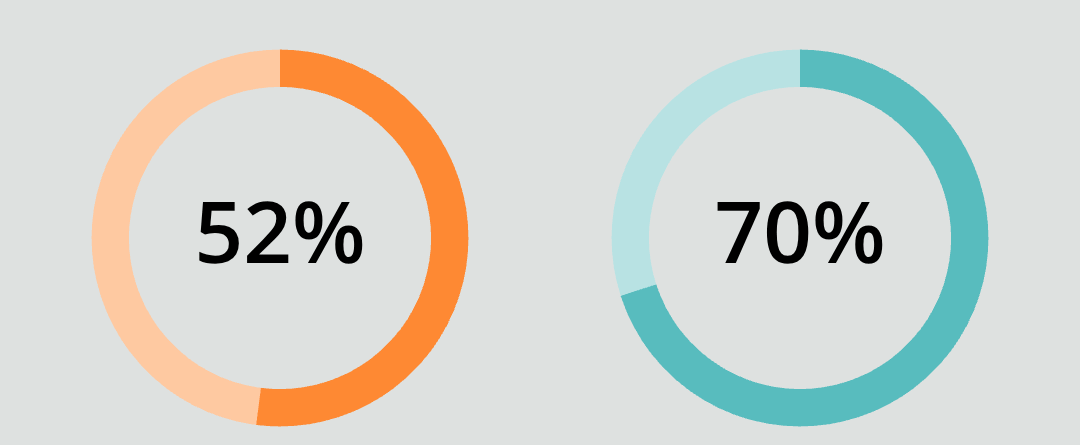 52%

70%