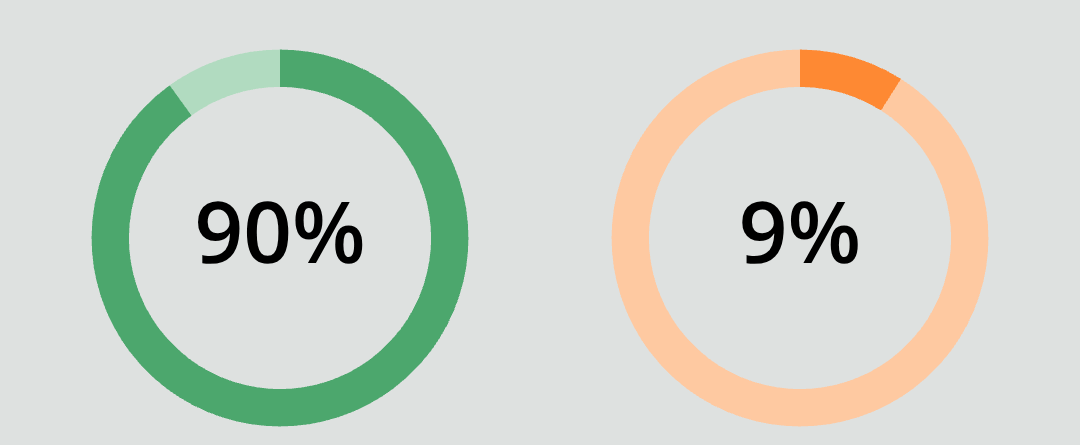 90%

9%