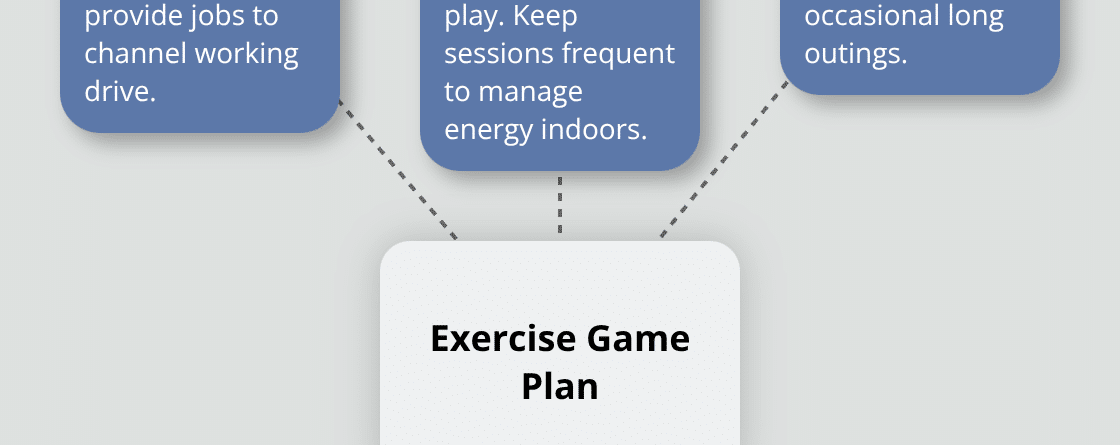 provide jobs to channel working drive.

play. Keep sessions frequent to manage energy indoors.

occasional long outings.

Exercise Game Plan