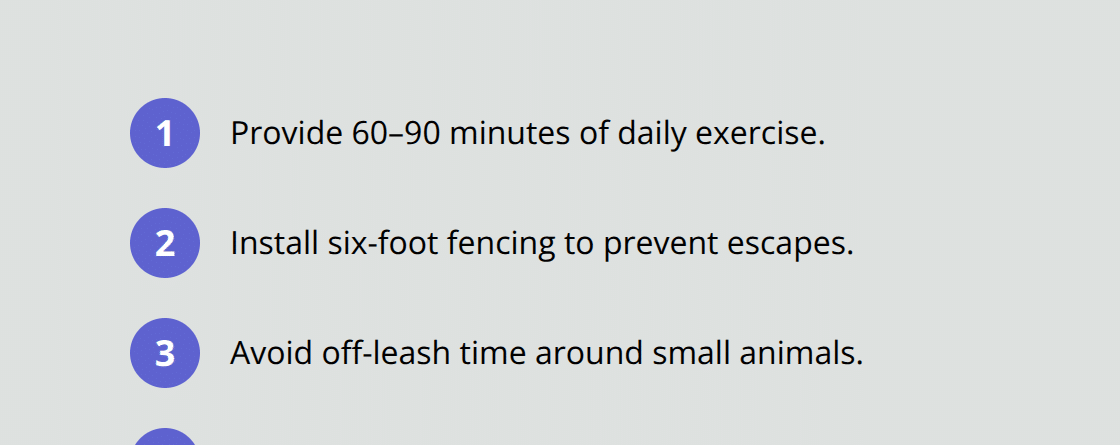 1 Provide 60–90 minutes of daily exercise.

2 Install six-foot fencing to prevent escapes.

3 Avoid off-leash time around small animals.