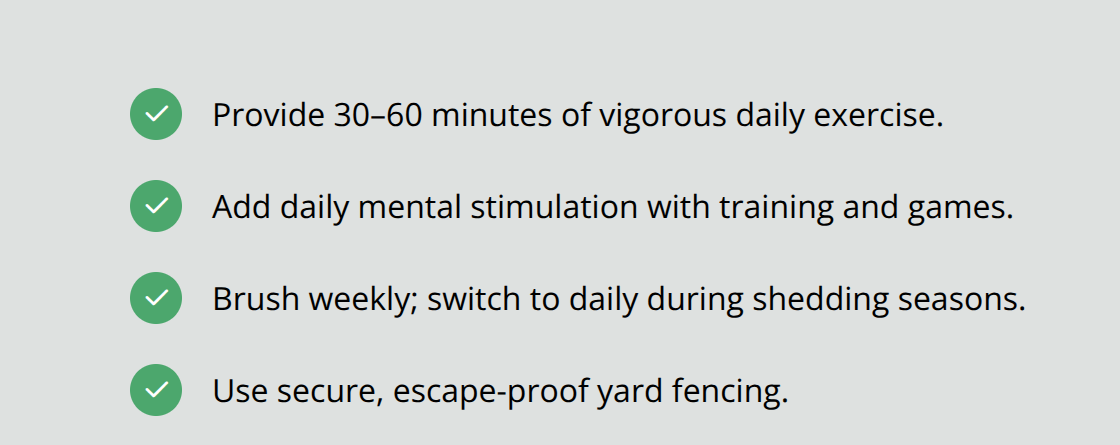 Provide 30–60 minutes of vigorous daily exercise.

Add daily mental stimulation with training and games.

Brush weekly; switch to daily during shedding seasons.

Use secure, escape-proof yard fencing.