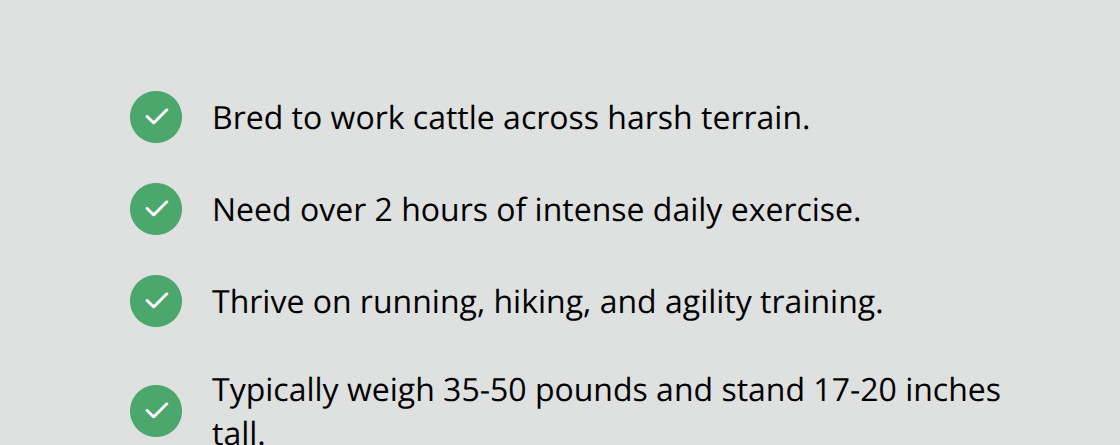 Bred to work cattle across harsh terrain.

Need over 2 hours of intense daily exercise.

Thrive on running, hiking, and agility training.

Typically weigh 35-50 pounds and stand 17-20 inches tall.