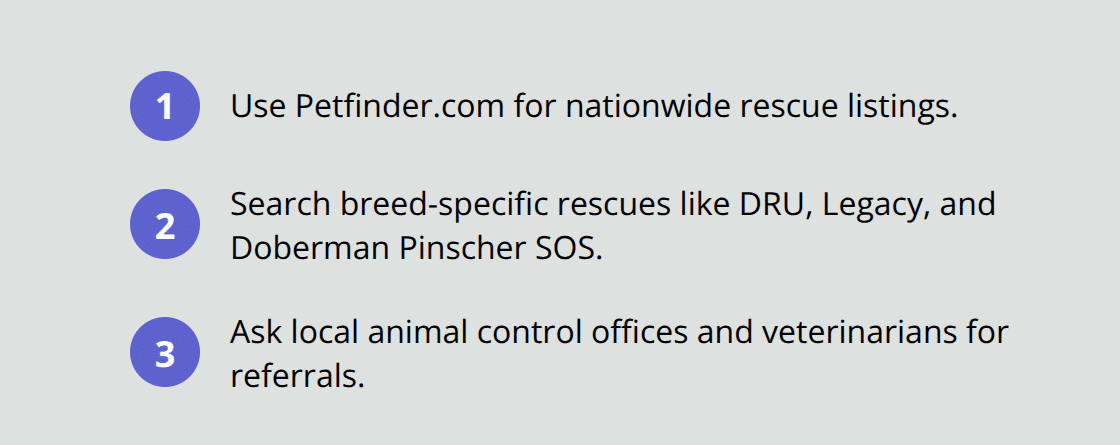 1 Use Petfinder.com for nationwide rescue listings.

2 Search breed-specific rescues like DRU, Legacy, and Doberman Pinscher SOS.

3 Ask local animal control offices and veterinarians for referrals.