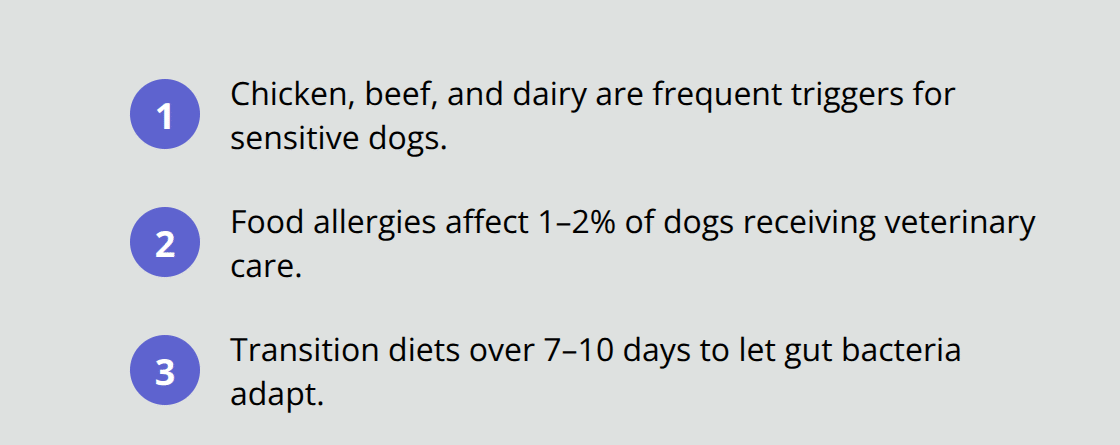 1
Chicken, beef, and dairy are frequent triggers for sensitive dogs.

2
Food allergies affect 1–2% of dogs receiving veterinary care.

3
Transition diets over 7–10 days to let gut bacteria adapt.