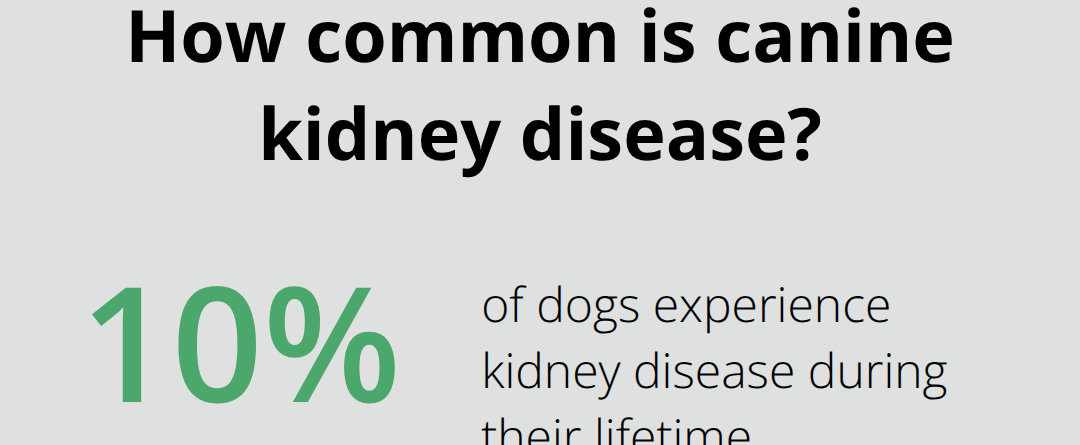 How common is canine kidney disease?

10%

of dogs experience kidney disease during their lifetime