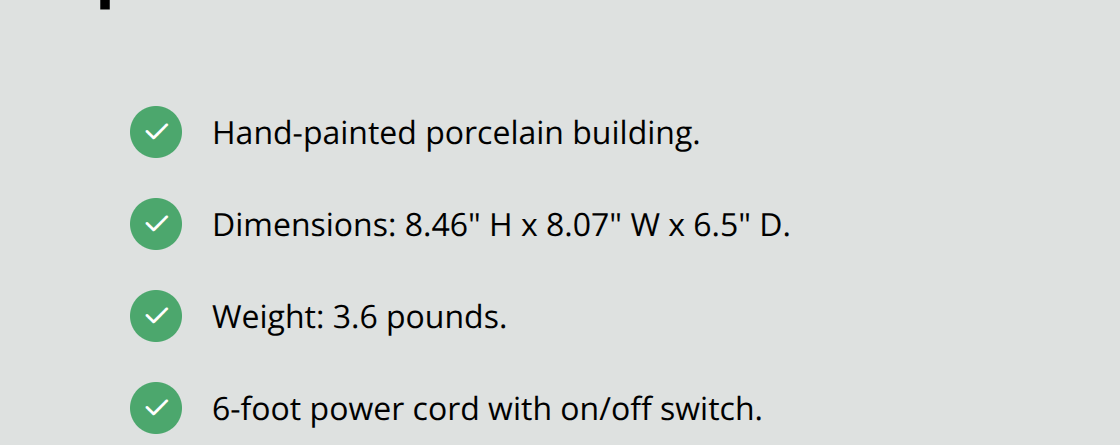 Hand-painted porcelain building.

Dimensions: 8.46" H x 8.07" W x 6.5" D.

Weight: 3.6 pounds.

6-foot power cord with on/off switch.