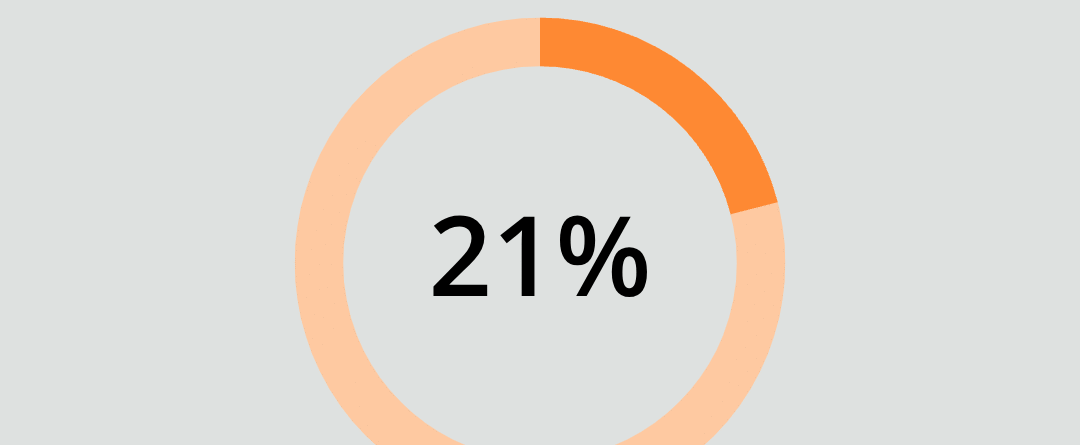 21%