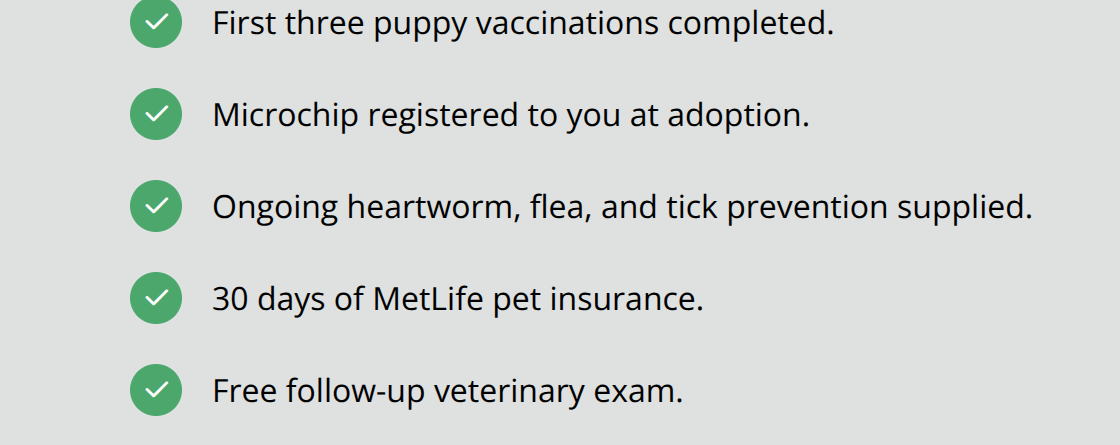 First three puppy vaccinations completed.

Microchip registered to you at adoption.

Ongoing heartworm, flea, and tick prevention supplied.

30 days of MetLife pet insurance.

Free follow-up veterinary exam.