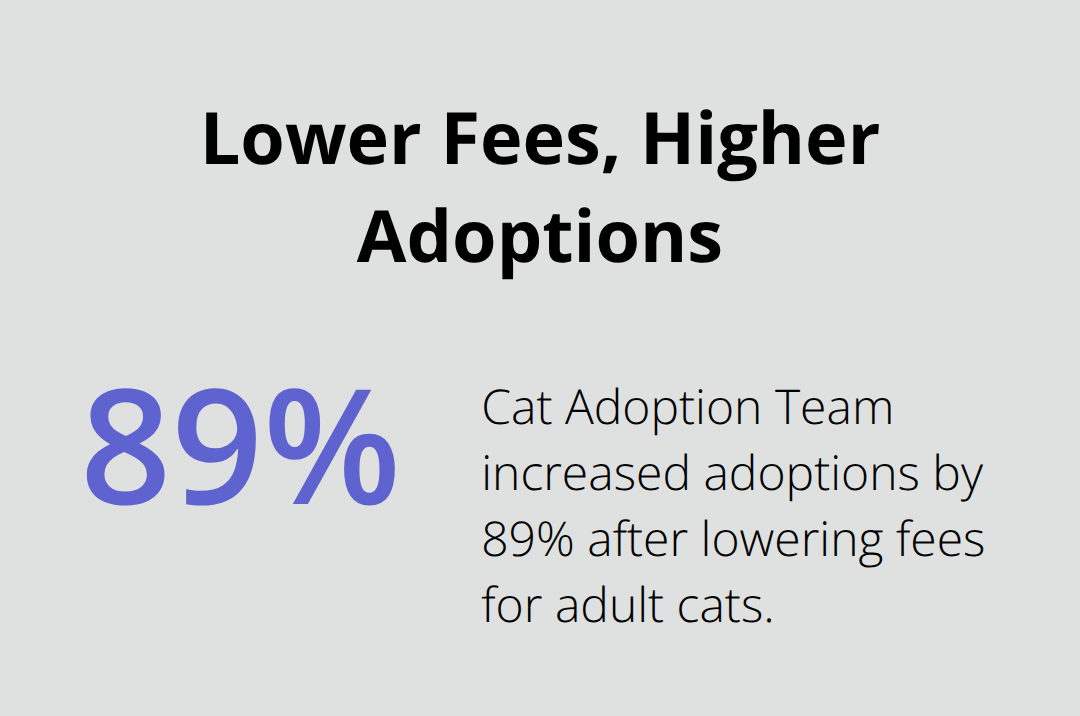 Lower Fees, Higher Adoptions

89%

Cat Adoption Team increased adoptions by 89% after lowering fees for adult cats.