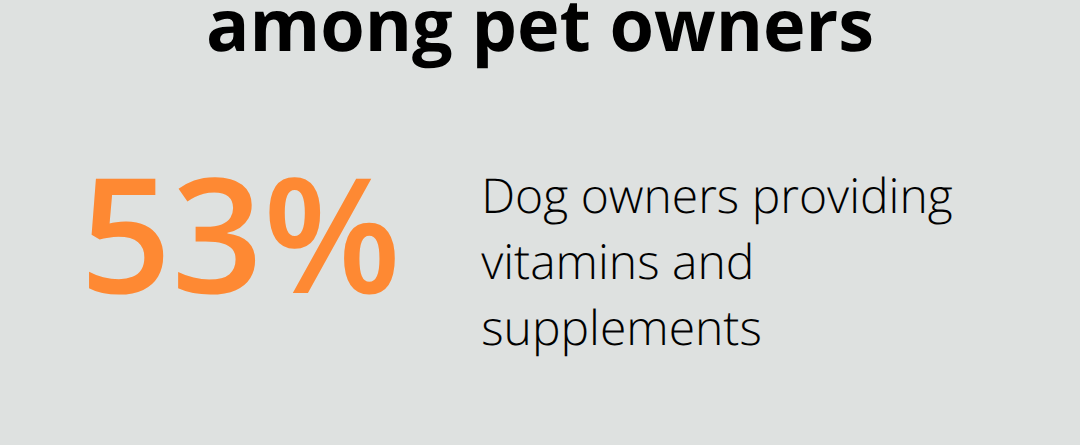 among pet owners

53%

Dog owners providing vitamins and supplements