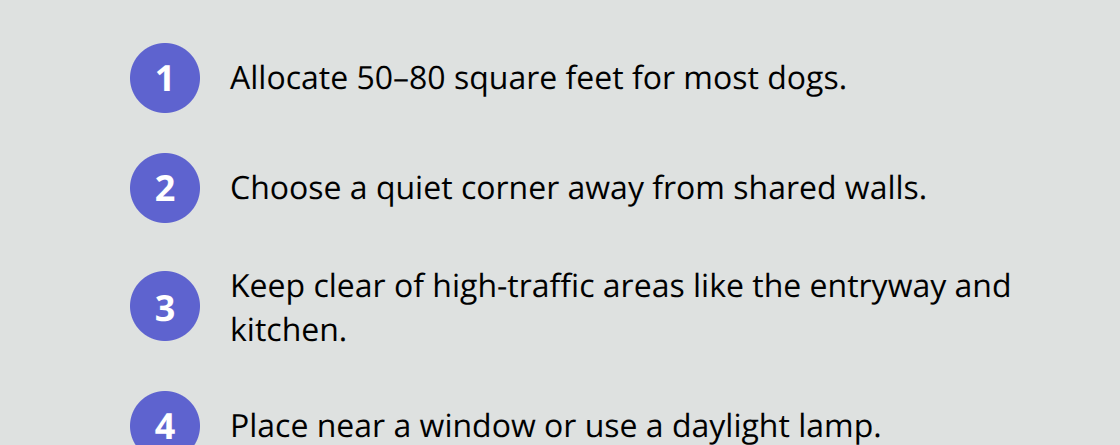 1 Allocate 50–80 square feet for most dogs.

2 Choose a quiet corner away from shared walls.

3 Keep clear of high-traffic areas like the entryway and kitchen.

4 Place near a window or use a daylight lamp.