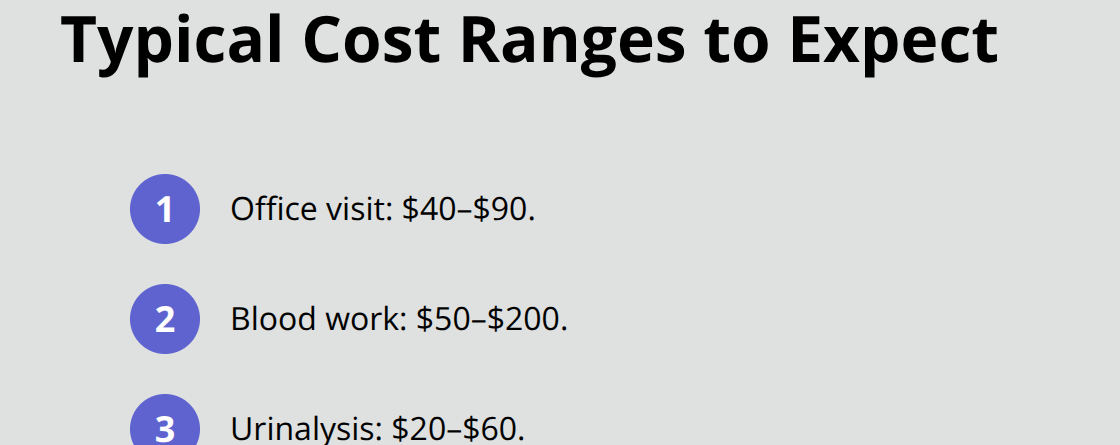 Typical Cost Ranges to Expect

1 Office visit: \$40–\$90.

2 Blood work: \$50–\$200.

3 Urinalysis: \$20–\$60.