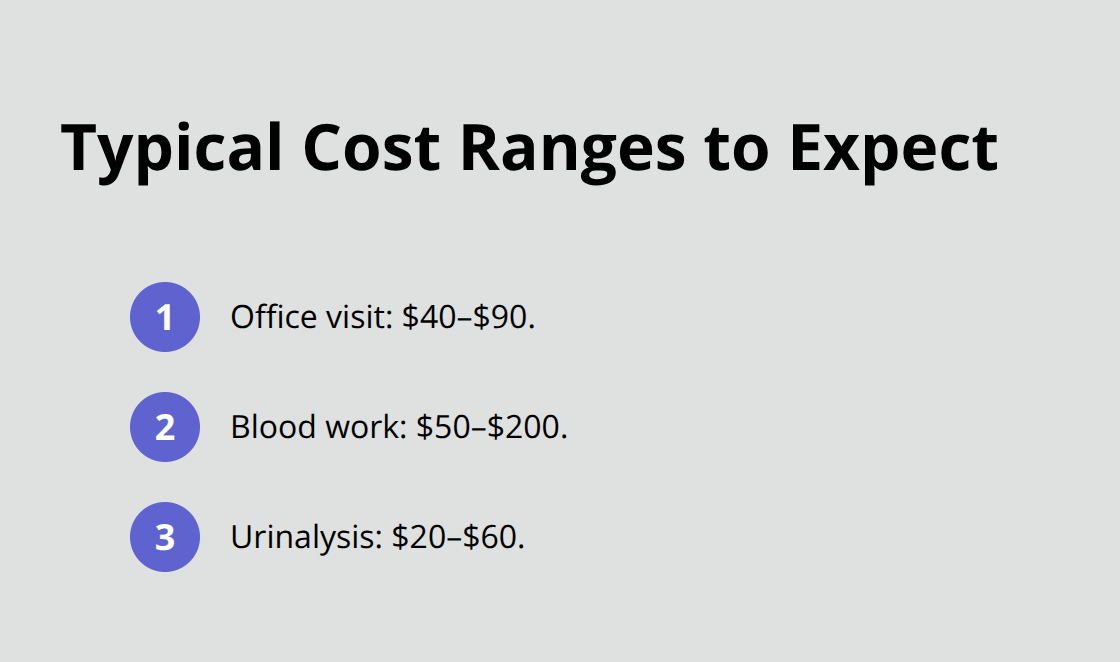 Typical Cost Ranges to Expect

1 Office visit: \$40–\$90.

2 Blood work: \$50–\$200.

3 Urinalysis: \$20–\$60.