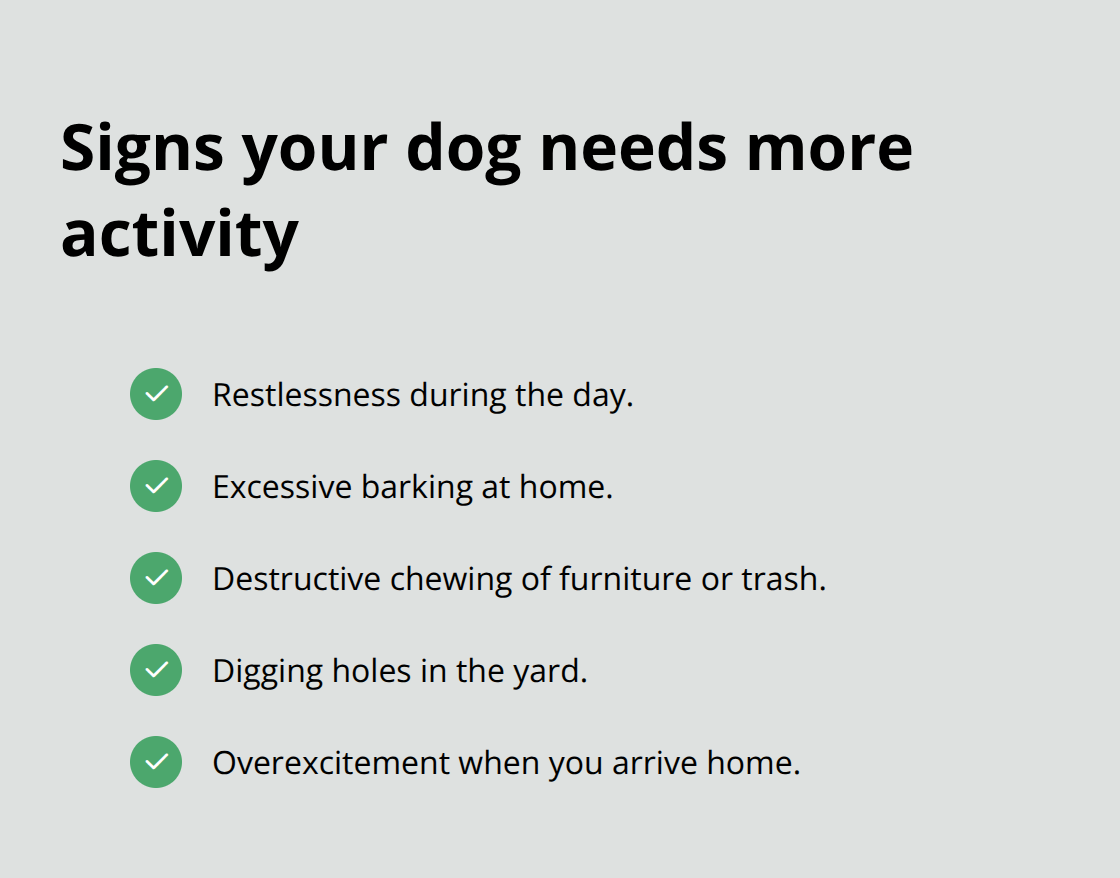 Signs your dog needs more activity

Restlessness during the day.

Excessive barking at home.

Destructive chewing of furniture or trash.

Digging holes in the yard.

Overexcitement when you arrive home.