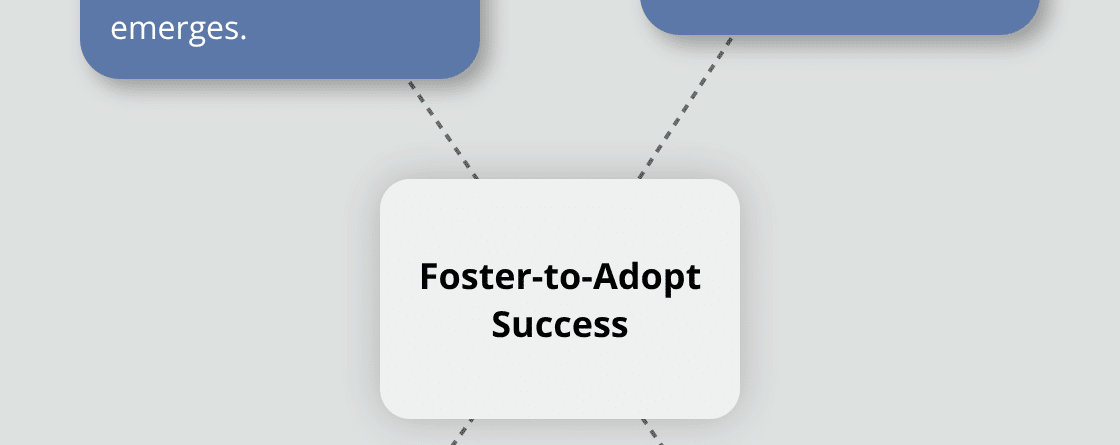 emerges.

Foster-to-Adopt Success