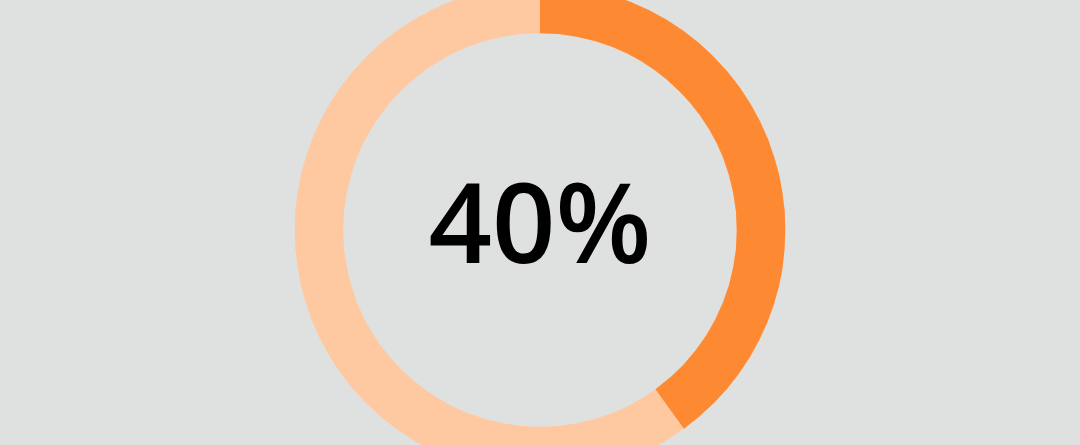 40%