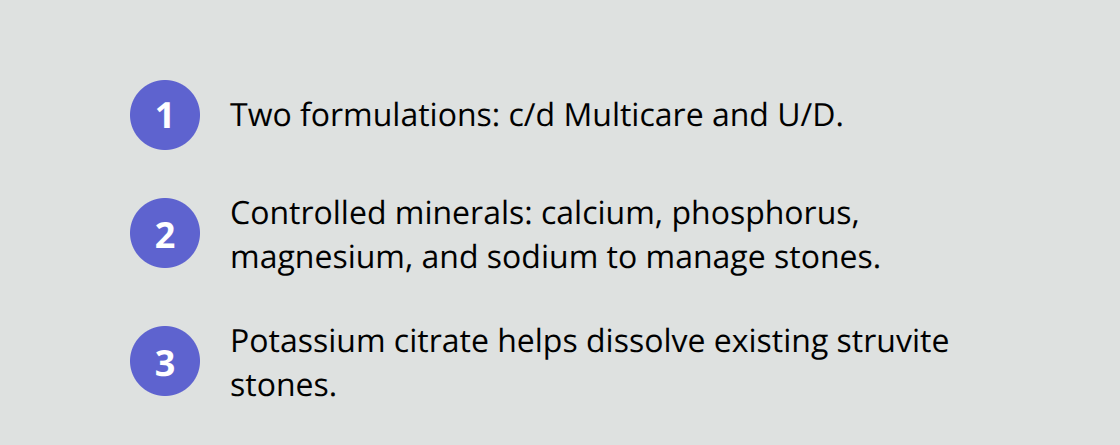 1 Two formulations: c/d Multicare and U/D.

2 Controlled minerals: calcium, phosphorus, magnesium, and sodium to manage stones.

3 Potassium citrate helps dissolve existing struvite stones.