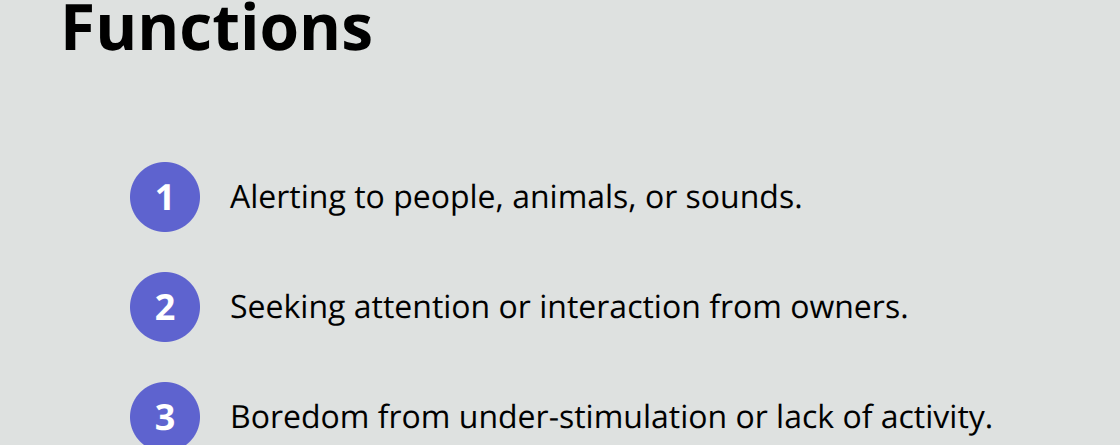 Functions

1 Alerting to people, animals, or sounds.

2 Seeking attention or interaction from owners.

3 Boredom from under-stimulation or lack of activity.