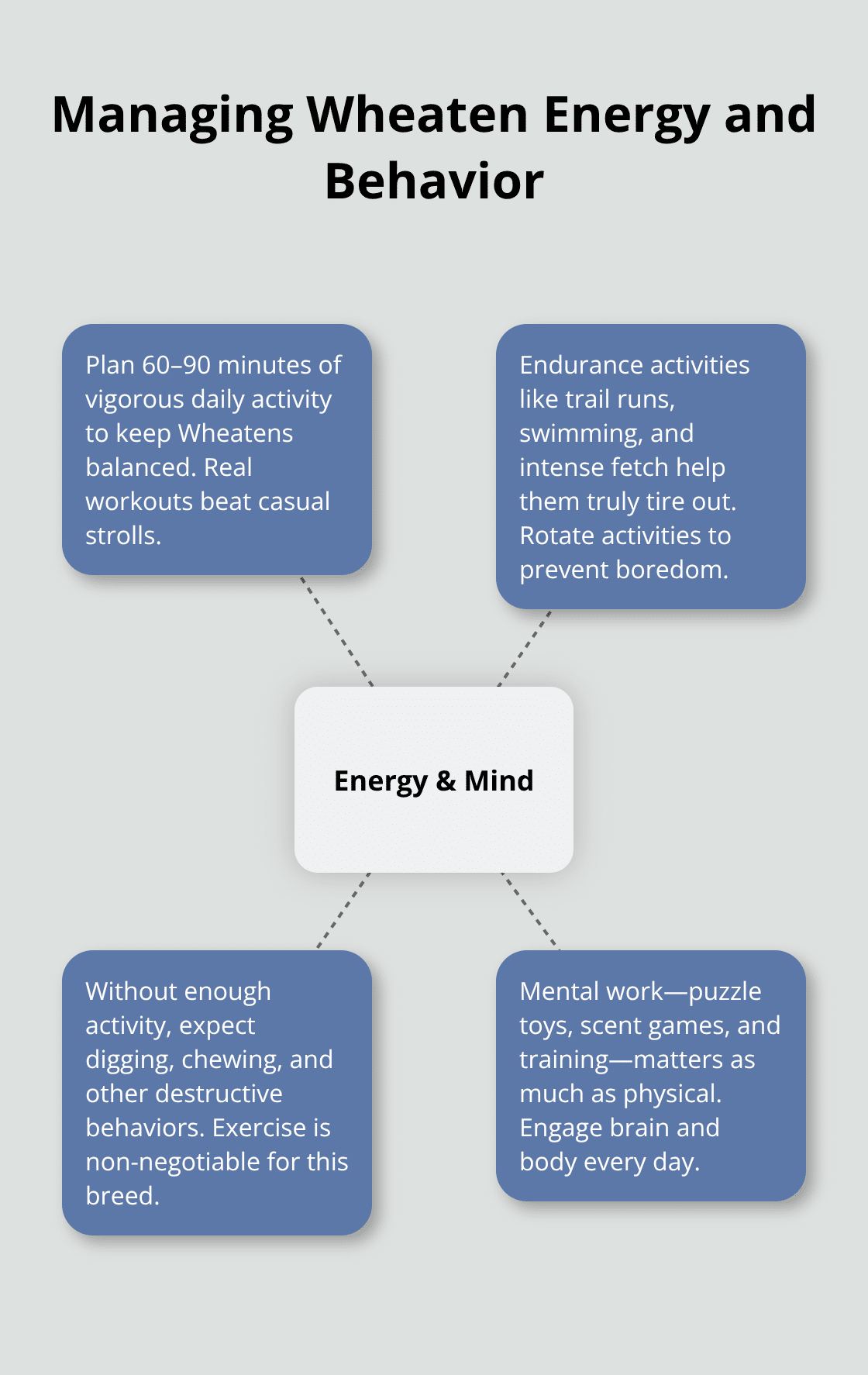 Managing Wheaten Energy and Behavior

Plan 60–90 minutes of vigorous daily activity to keep Wheatens balanced. Real workouts beat casual strolls.

Endurance activities like trail runs, swimming, and intense fetch help them truly tire out. Rotate activities to prevent boredom.

Energy & Mind

Without enough activity, expect digging, chewing, and other destructive behaviors. Exercise is non-negotiable for this breed.

Mental work—puzzle toys, scent games, and training—matters as much as physical. Engage brain and body every day.