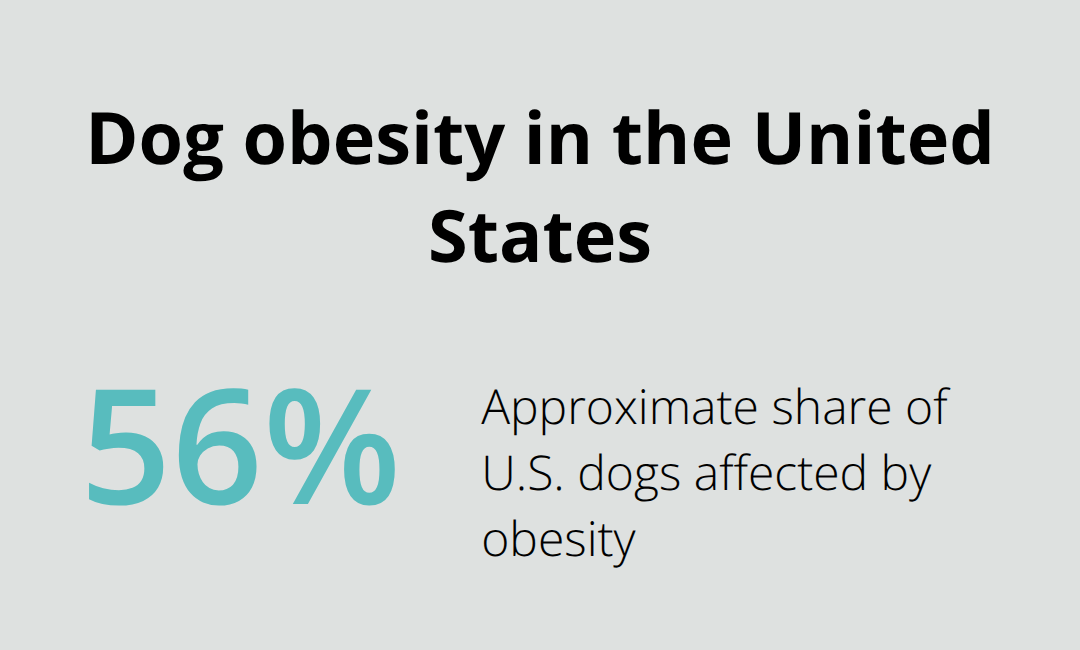 Dog obesity in the United States

56%

Approximate share of U.S. dogs affected by obesity