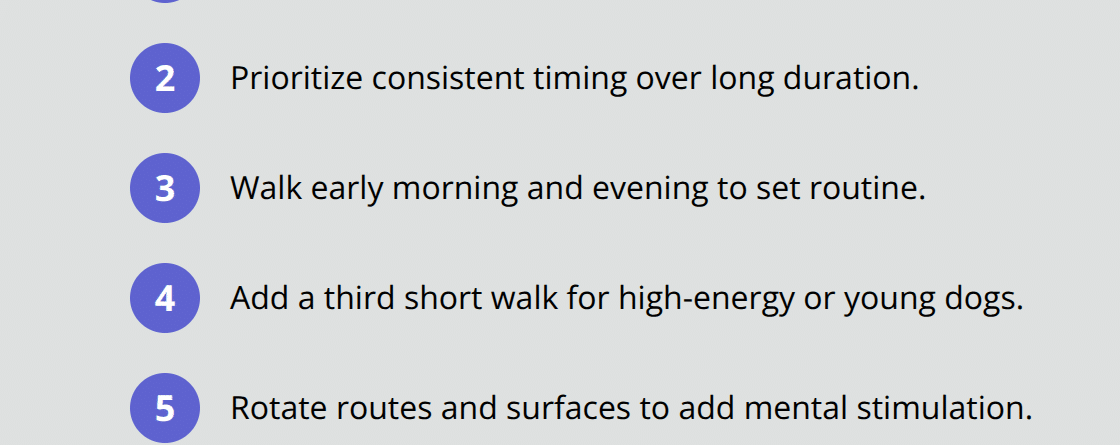 2 Prioritize consistent timing over long duration.

3 Walk early morning and evening to set routine.

4 Add a third short walk for high-energy or young dogs.

5 Rotate routes and surfaces to add mental stimulation.