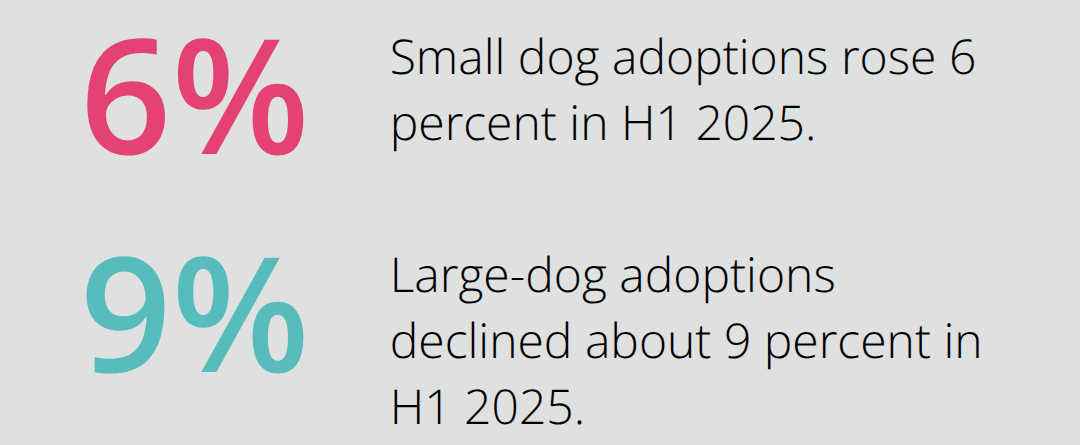 6%

Small dog adoptions rose 6 percent in H1 2025.

9%

Large-dog adoptions declined about 9 percent in H1 2025.