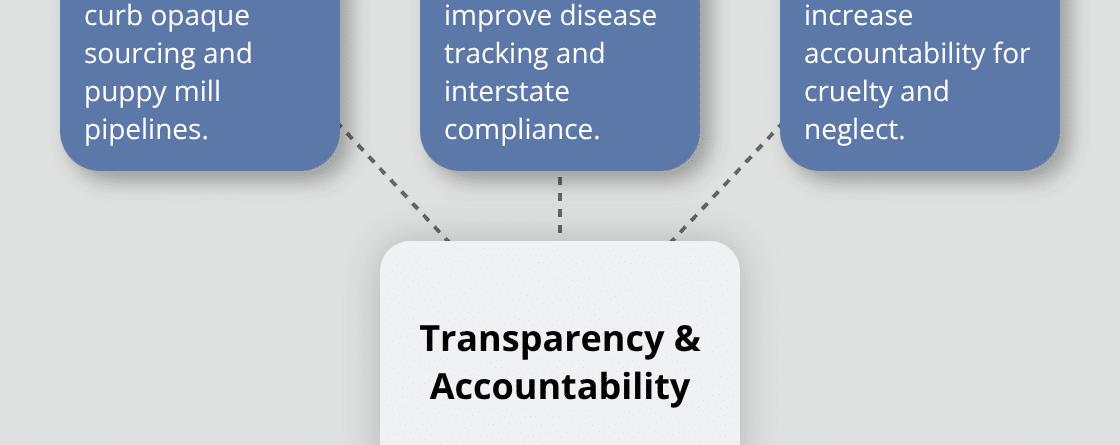 curb opaque sourcing and puppy mill pipelines.

improve disease tracking and interstate compliance.

increase accountability for cruelty and neglect.

Transparency & Accountability