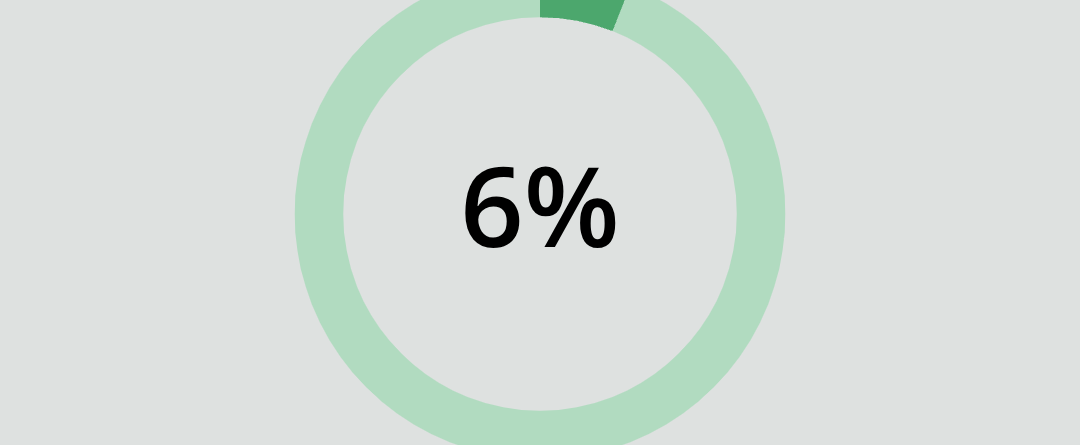 6%