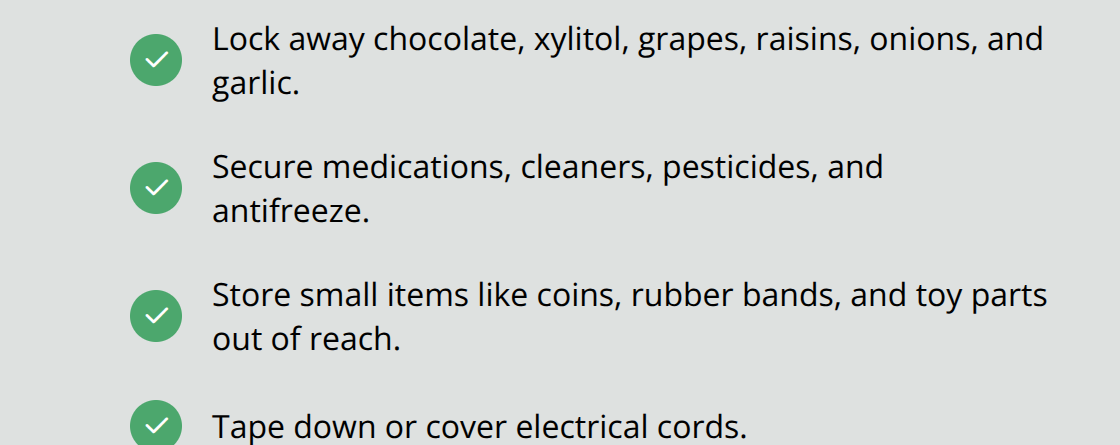 Lock away chocolate, xylitol, grapes, raisins, onions, and garlic.

Secure medications, cleaners, pesticides, and antifreeze.

Store small items like coins, rubber bands, and toy parts out of reach.

Tape down or cover electrical cords.