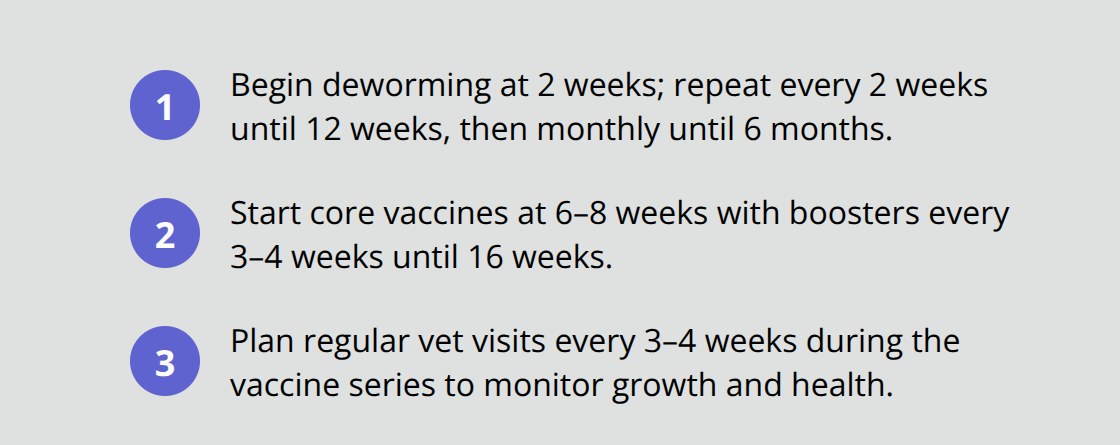 1 Begin deworming at 2 weeks; repeat every 2 weeks until 12 weeks, then monthly until 6 months.

2 Start core vaccines at 6–8 weeks with boosters every 3–4 weeks until 16 weeks.

3 Plan regular vet visits every 3–4 weeks during the vaccine series to monitor growth and health.